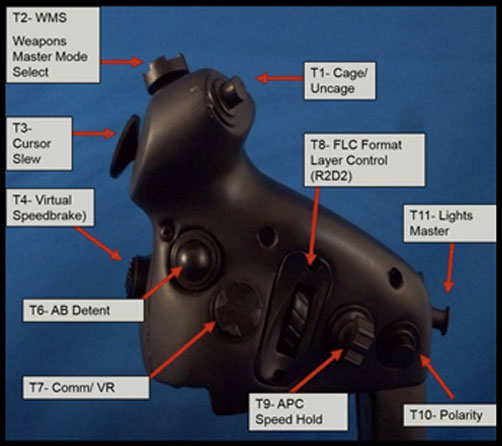 T2- WMS

Weapons Master Mode Select

T1- Cage/ Uncage

T3- Cursor Slew

T8- FLC Format Layer Control (R2D2)

T4- Virtual Speedbrake)

T11- Lights Master

T6- AB Detent

T7- Comm/ VR

T9- APC Speed Hold

T10- Polarity