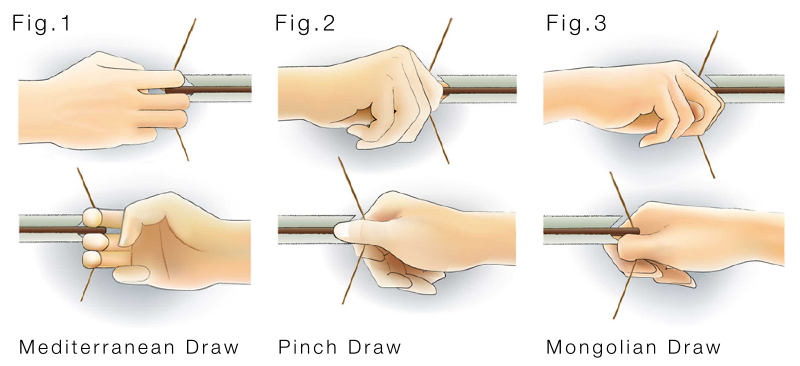 Fig.1

Mediterranean Draw

Fig.2

Pinch Draw

Fig.3

Mongolian Draw