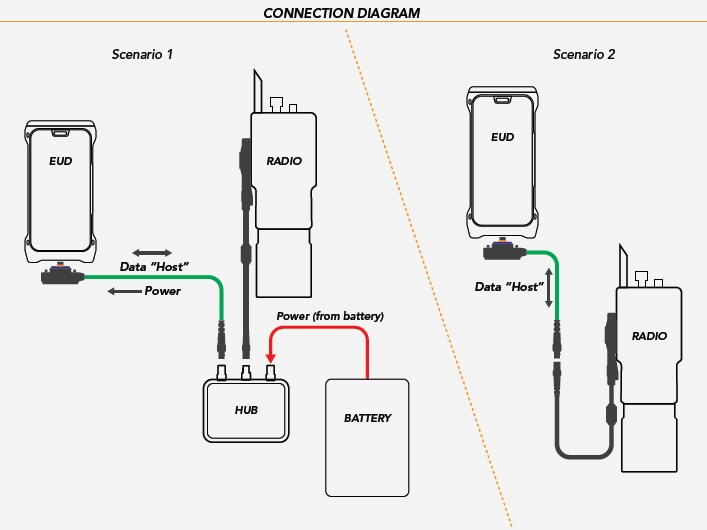 CONNECTION DIAGRAM

Scenario 1

EUD

RADIO

Data "Host"

Power

Power (from battery)

HUB

BATTERY

Scenario 2

EUD

Data "Host"

RADIO