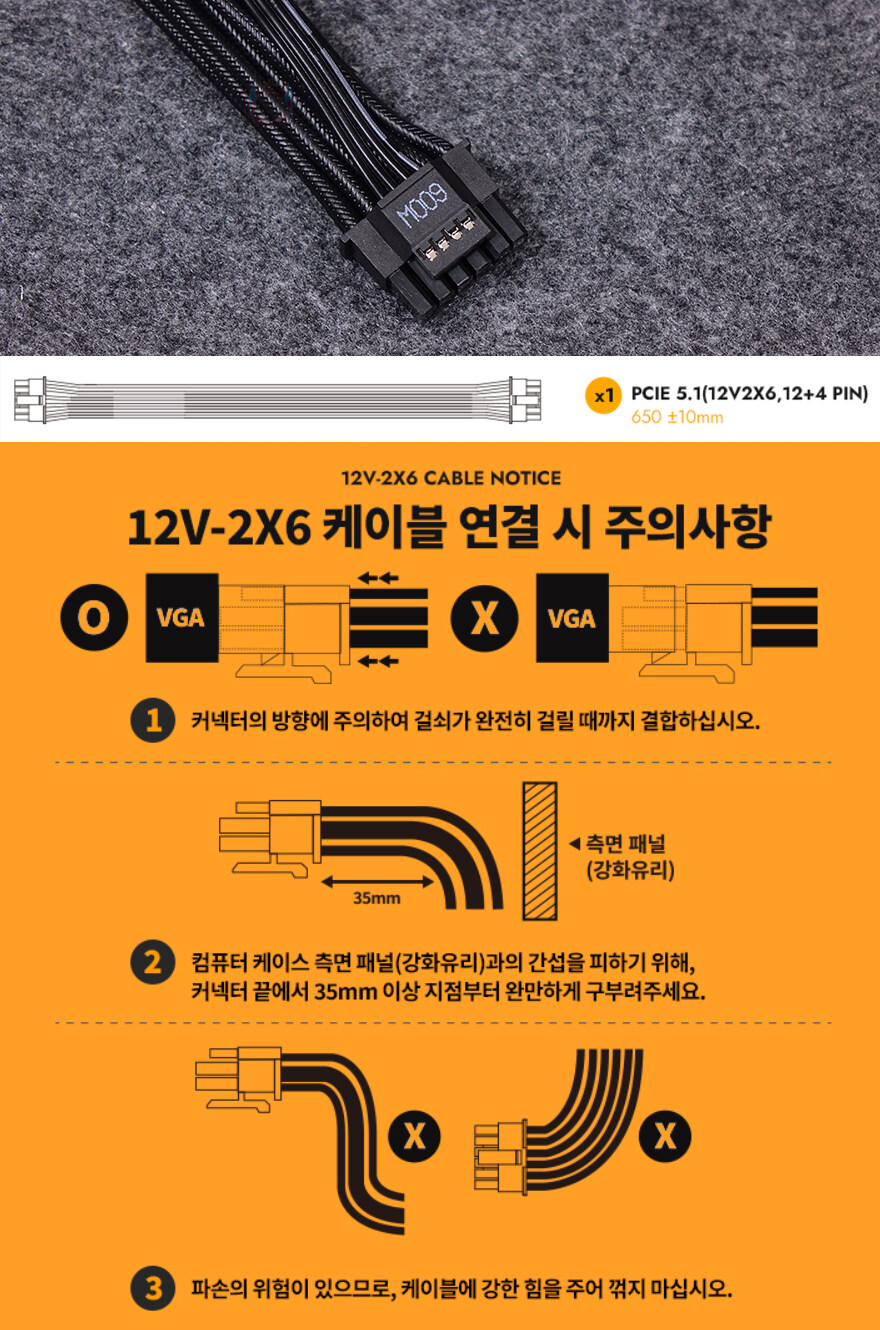 M009

x1 PCIE 5.1(12V2X6,12+4 PIN)
650 ±10mm

12V-2X6 CABLE NOTICE

12V-2X6 케이블 연결 시 주의사항

O VGA

X VGA

1 커넥터의 방향에 주의하여 걸쇠가 완전히 걸릴 때까지 결합하십시오.

35mm

◀ 측면 패널
(강화유리)

2 컴퓨터 케이스 측면 패널(강화유리)과의 간섭을 피하기 위해,
커넥터 끝에서 35mm 이상 지점부터 완만하게 구부려주세요.

X

X

3 파손의 위험이 있으므로, 케이블에 강한 힘을 주어 꺾지 마십시오.