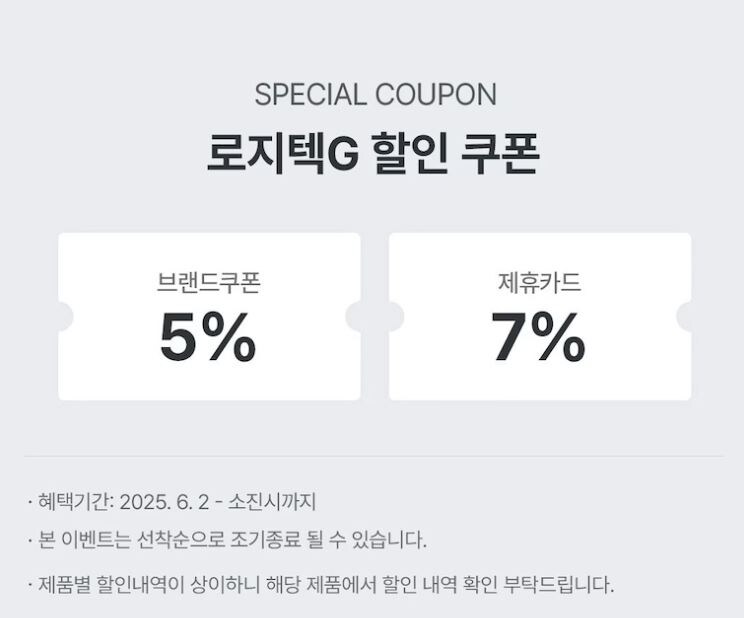 SPECIAL COUPON

로지텍G 할인 쿠폰

브랜드쿠폰
5%

제휴카드
7%

· 혜택기간: 2025. 6. 2 - 소진시까지

· 본 이벤트는 선착순으로 조기종료 될 수 있습니다.

· 제품별 할인내역이 상이하니 해당 제품에서 할인 내역 확인 부탁드립니다.