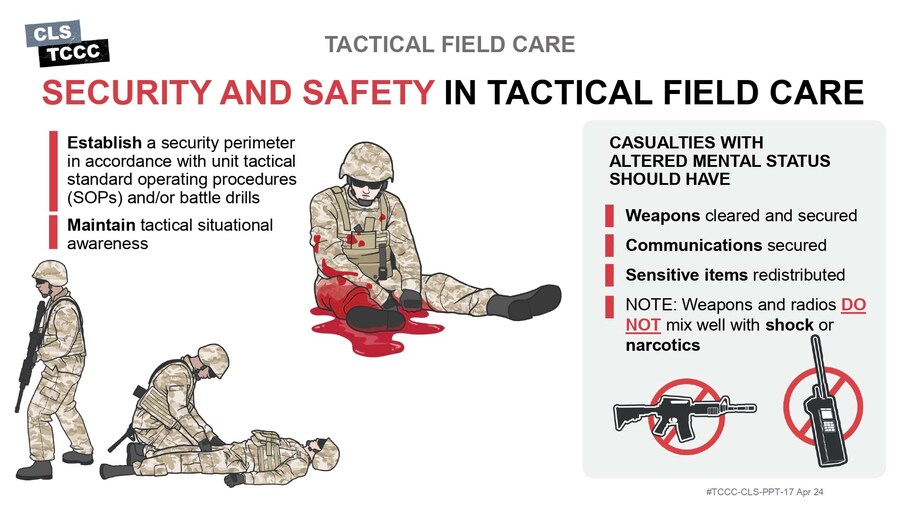 CLS
TCCC

TACTICAL FIELD CARE

SECURITY AND SAFETY IN TACTICAL FIELD CARE

Establish a security perimeter in accordance with unit tactical standard operating procedures (SOPs) and/or battle drills

Maintain tactical situational awareness

CASUALTIES WITH ALTERED MENTAL STATUS SHOULD HAVE

Weapons cleared and secured

Communications secured

Sensitive items redistributed

NOTE: Weapons and radios DO NOT mix well with shock or narcotics

#TCCC-CLS-PPT-17 Apr 24