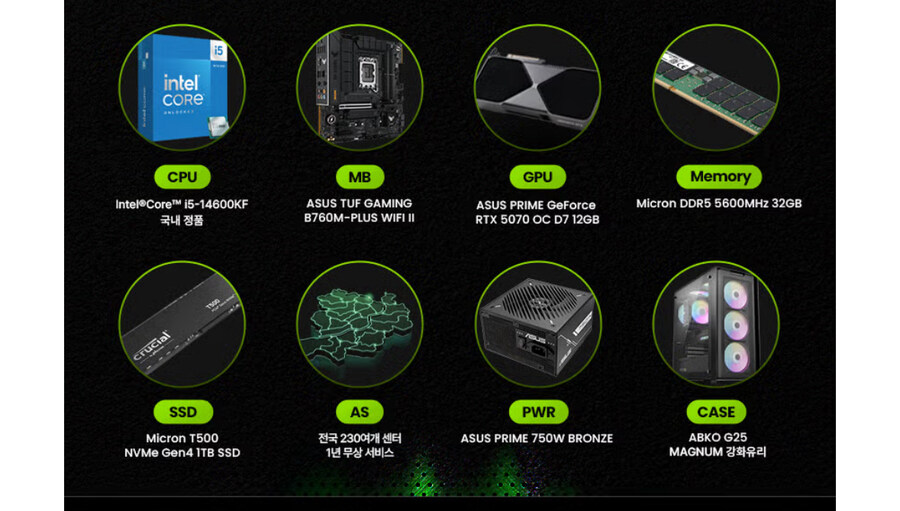 intel CORE i5

CPU
Intel®Core™ i5-14600KF
국내 정품

MB
ASUS TUF GAMING B760M-PLUS WIFI II

GPU
ASUS PRIME GeForce RTX 5070 OC D7 12GB

Memory
Micron DDR5 5600MHz 32GB

crucial T500

SSD
Micron T500
NVMe Gen4 1TB SSD

AS
전국 230여개 센터
1년 무상 서비스

PWR
ASUS PRIME 750W BRONZE

CASE
ABKO G25
MAGNUM 강화유리