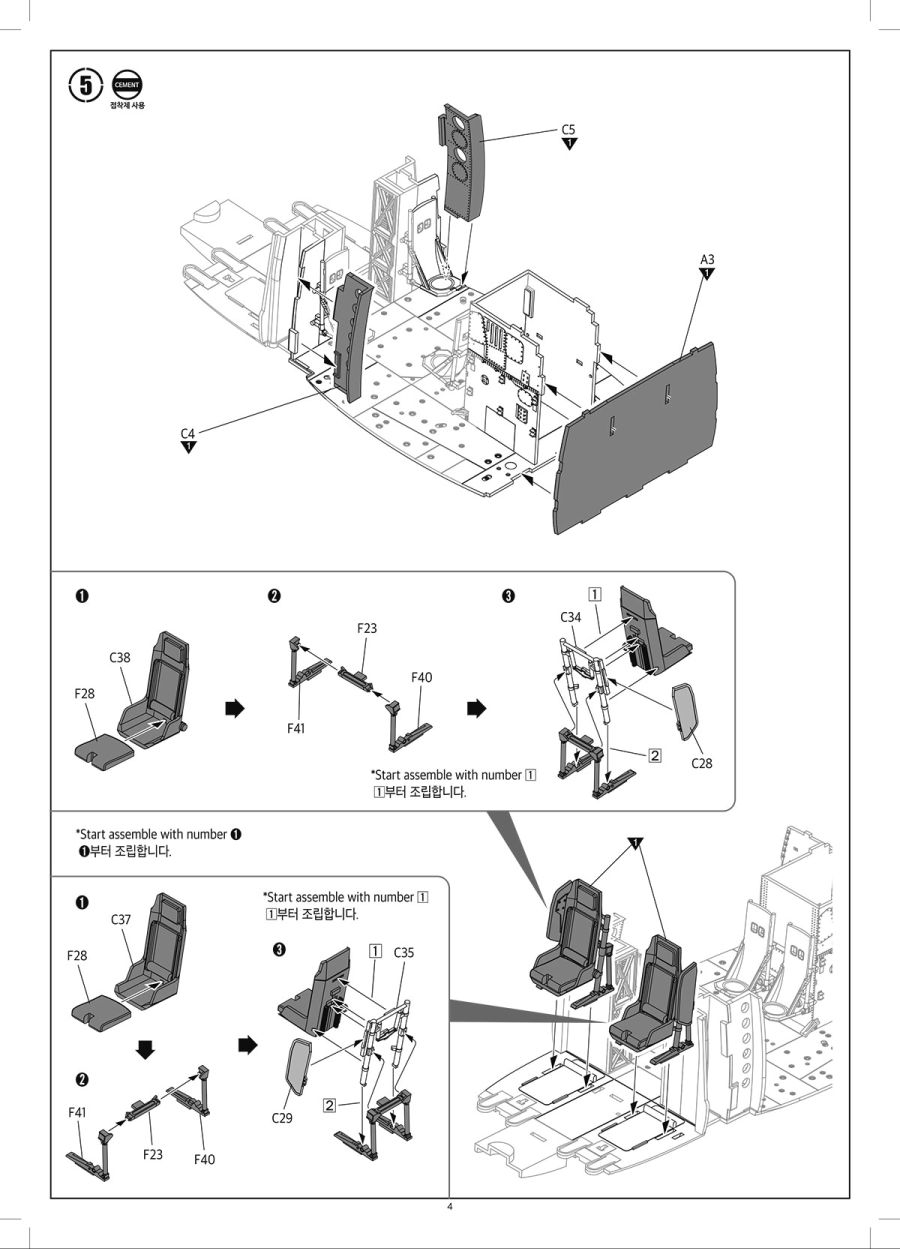 5 CEMENT 접착제 사용

C5
1

A3
1

C4
1

❶
C38
F28

❷
F23
F40
F41

❸
1
C34
2
C28

*Start assemble with number 1
1부터 조립합니다.

*Start assemble with number ❶
❶부터 조립합니다.

❶
C37
F28

❷
F41
F23
F40

*Start assemble with number 1
1부터 조립합니다.

❸
1
C35
C29
2

1

4