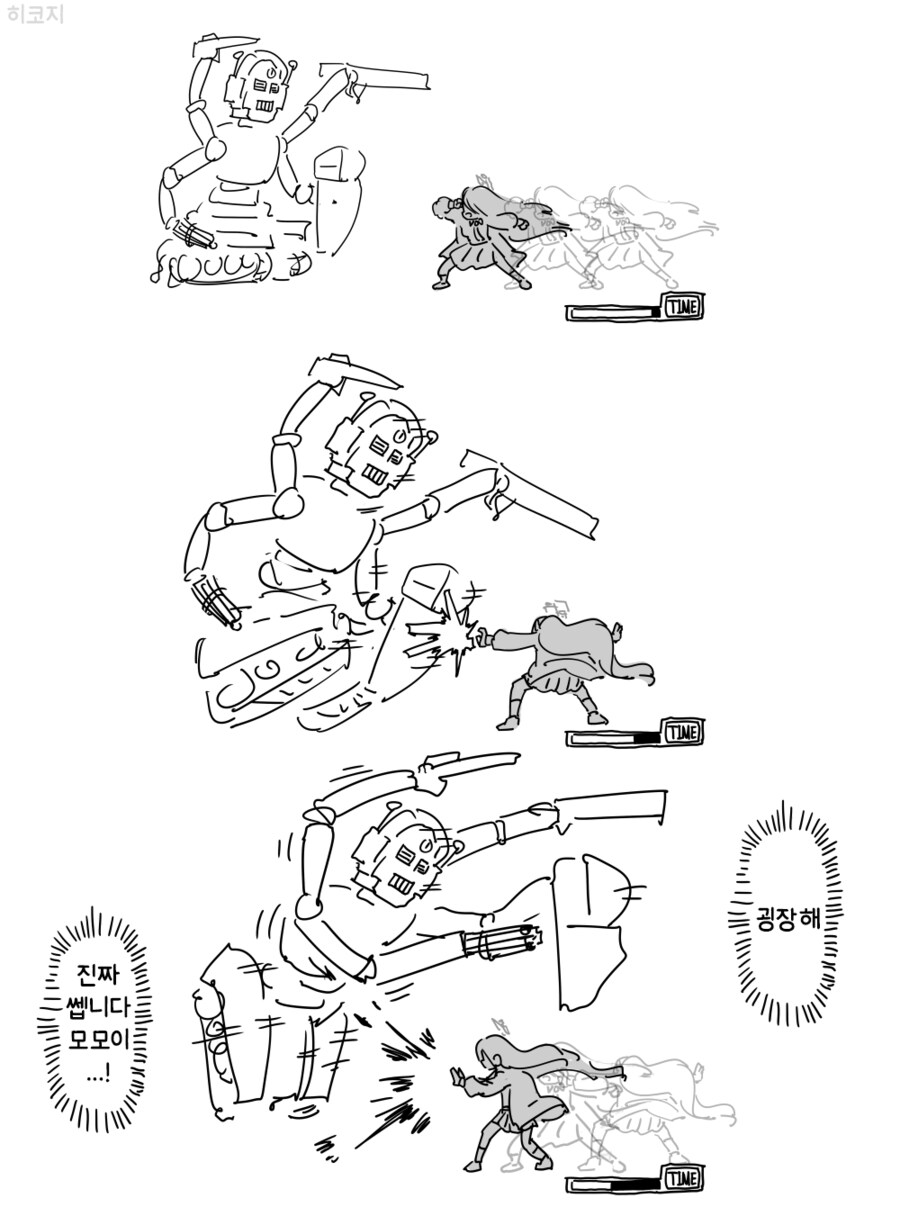 히코지

TIME

TIME

굉장해

진짜 쎕니다 모모이 ...!

TIME