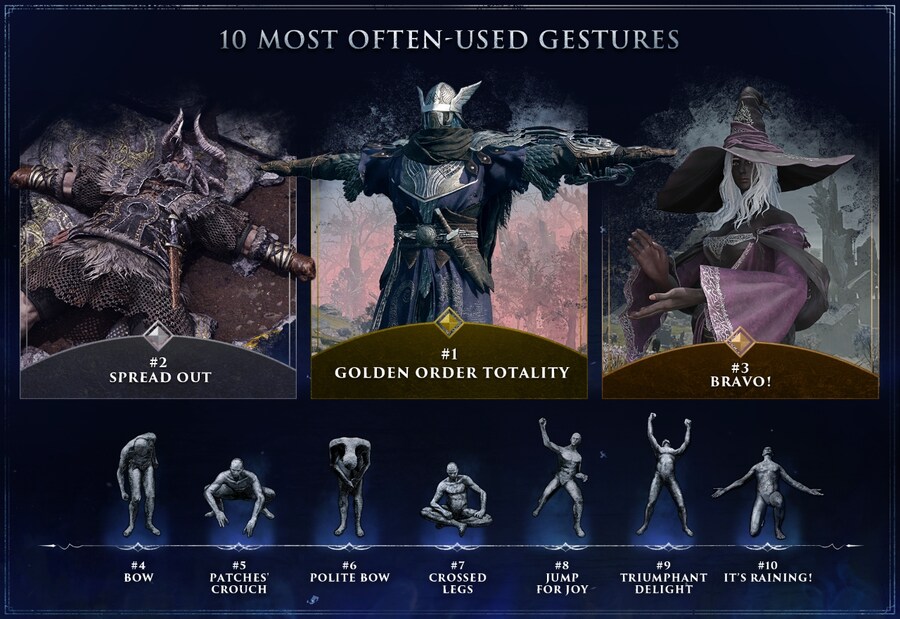 10 MOST OFTEN-USED GESTURES

#2
SPREAD OUT

#1
GOLDEN ORDER TOTALITY

#3
BRAVO!

#4
BOW

#5
PATCHES' CROUCH

#6
POLITE BOW

#7
CROSSED LEGS

#8
JUMP FOR JOY

#9
TRIUMPHANT DELIGHT

#10
IT'S RAINING!