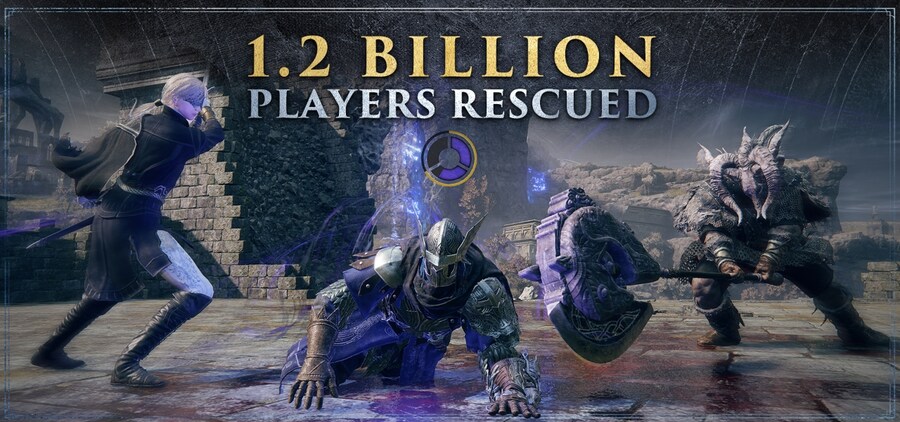 1.2 BILLION
PLAYERS RESCUED