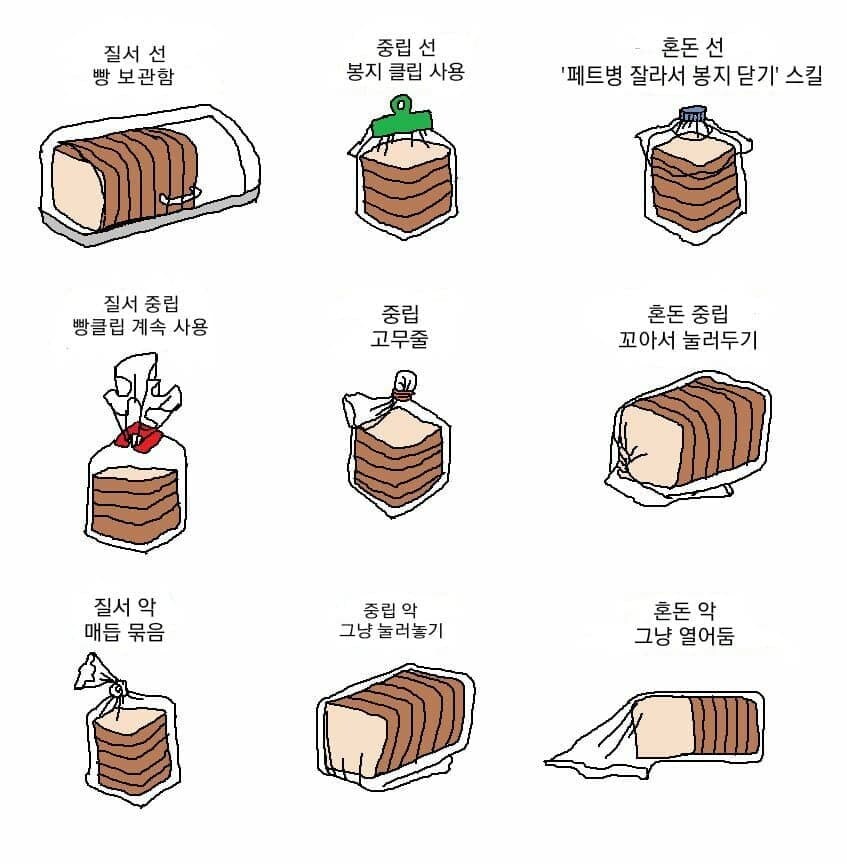 질서 선
빵 보관함

중립 선
봉지 클립 사용

혼돈 선
'페트병 잘라서 봉지 닫기' 스킬

질서 중립
빵클립 계속 사용

중립
고무줄

혼돈 중립
꼬아서 눌러두기

질서 악
매듭 묶음

중립 악
그냥 눌러놓기

혼돈 악
그냥 열어둠