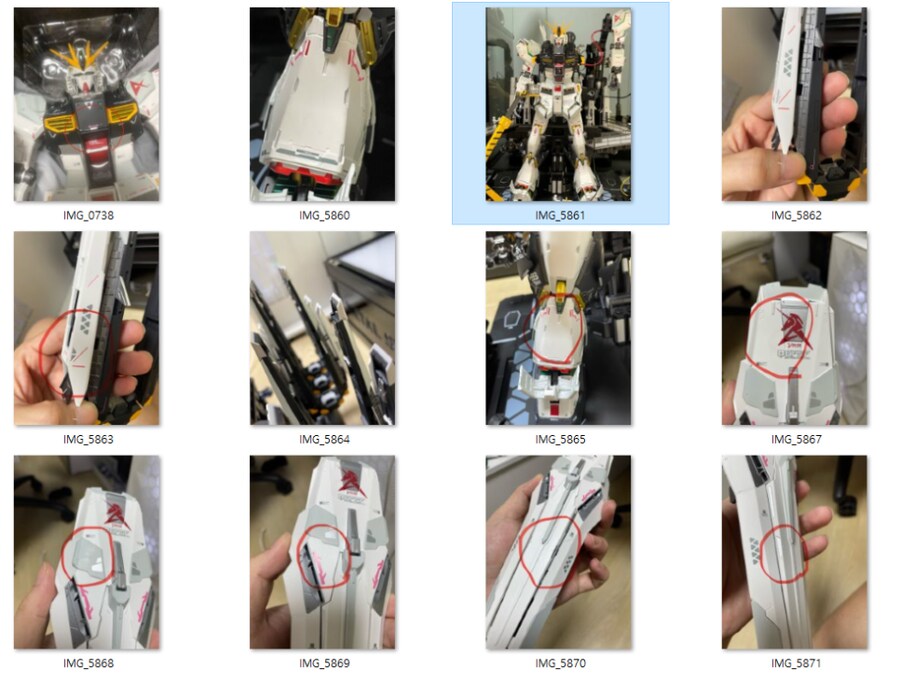 IMG_0738

IMG_5860

IMG_5861

IMG_5862

IMG_5863

IMG_5864

IMG_5865

IMG_5867

IMG_5868

IMG_5869

IMG_5870

IMG_5871