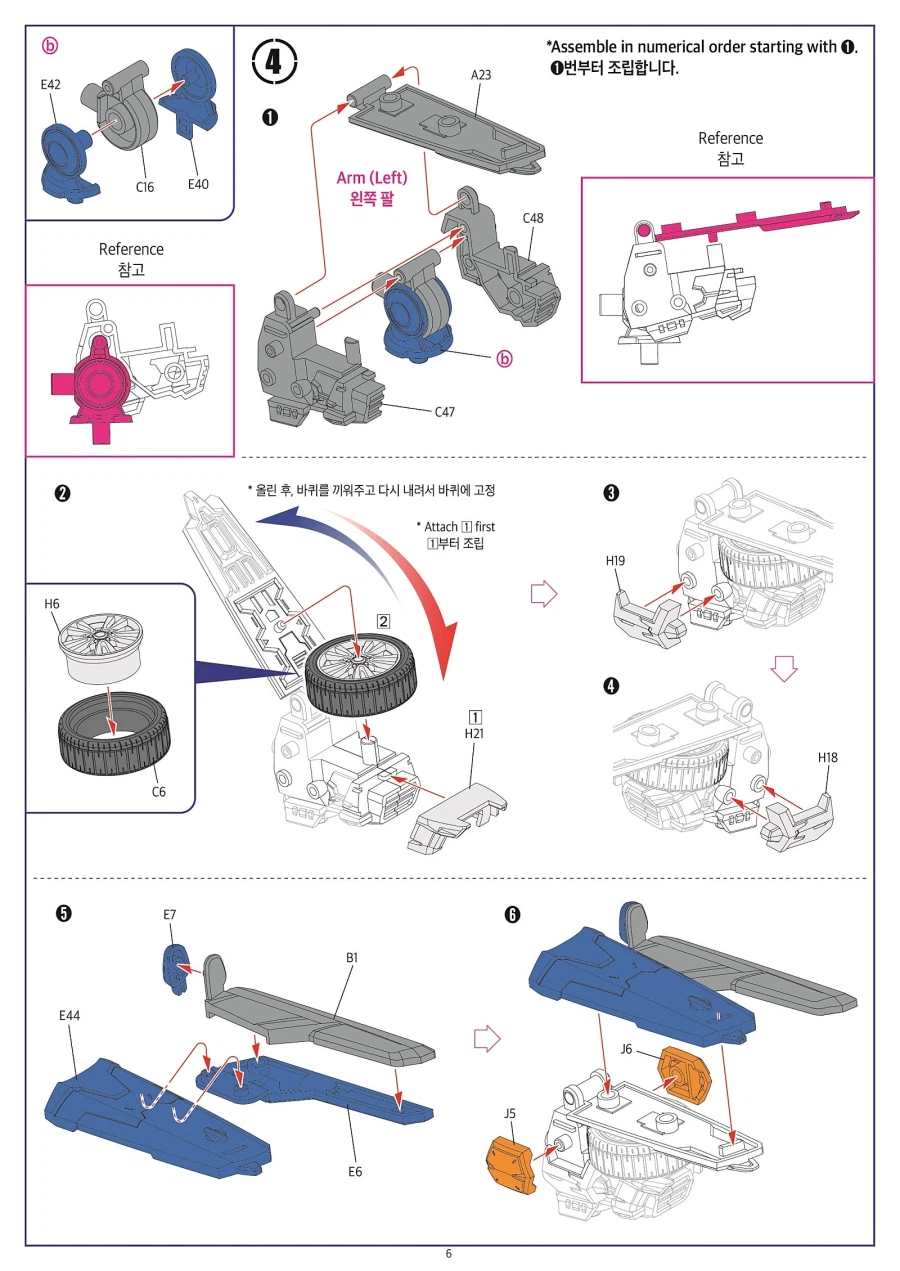 ⓑ
E42
C16
E40

Reference
참고

4

*Assemble in numerical order starting with ❶.
❶번부터 조립합니다.

❶
A23
Arm (Left)
왼쪽 팔
C48
ⓑ
C47

Reference
참고

❷
* 올린 후, 바퀴를 끼워주고 다시 내려서 바퀴에 고정
* Attach 1 first
1부터 조립
H6
C6
2
1
H21

❸
H19

❹
H18

❺
E7
B1
E44
E6

❻
J6
J5

6