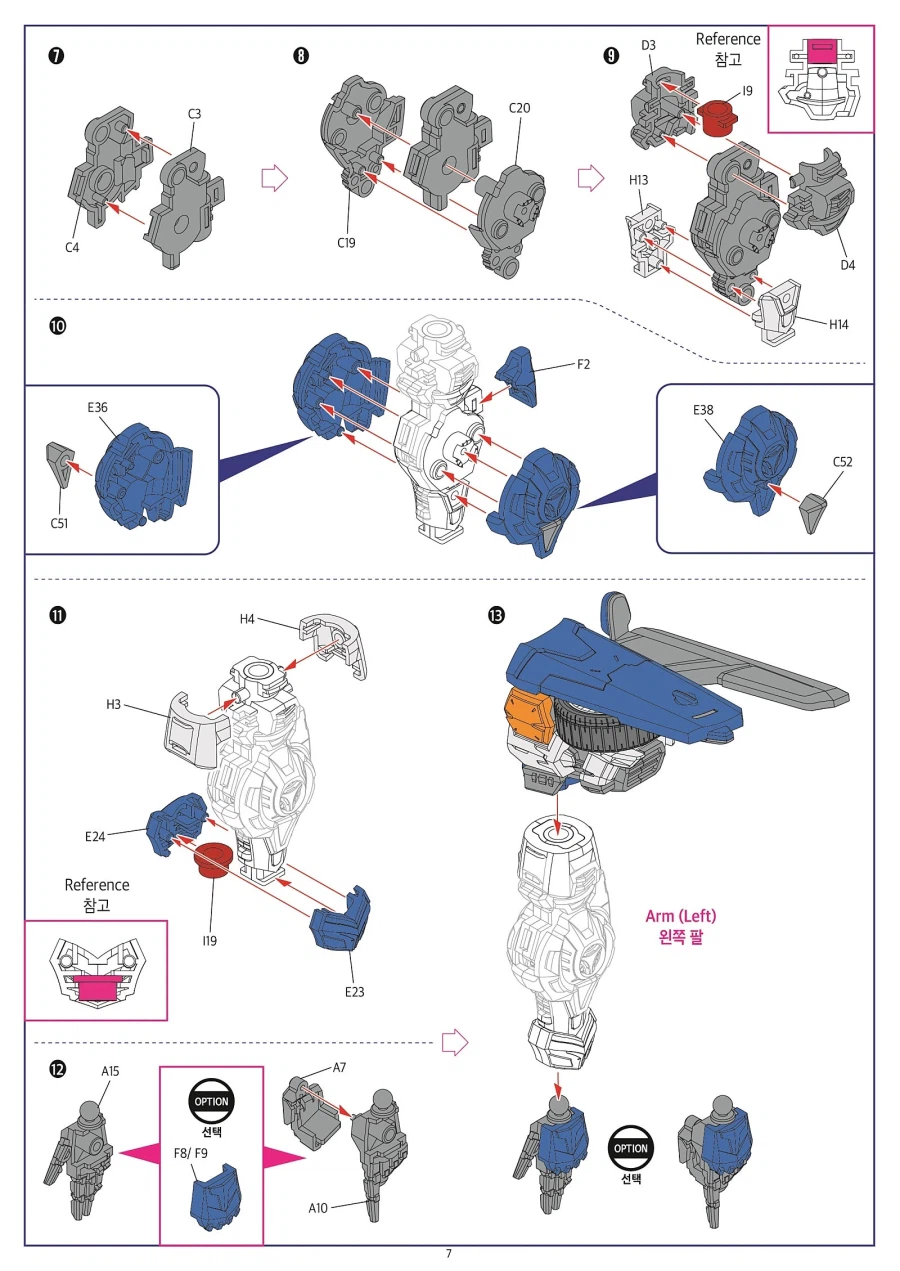 7
C3
C4
8
C20
C19
9
D3
Reference
참고
I9
H13
D4
H14
10
F2
E36
C51
E38
C52
11
H4
H3
E24
I19
E23
Reference
참고
13
Arm (Left)
왼쪽 팔
12
A15
OPTION
선택
F8/ F9
A7
A10
OPTION
선택
7